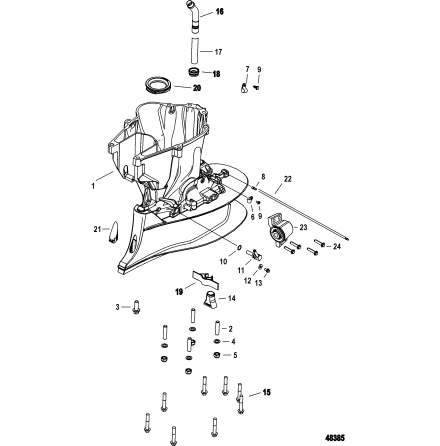 16
17
18
7
9
20
1
8
22
6
9
21
23
24
10
11
12
13
19
14
3
2
4
5
15
48385