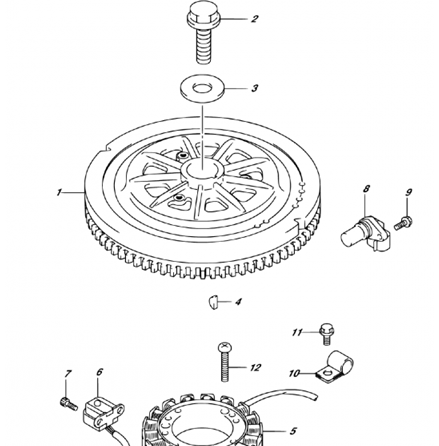 2
3
1
8
9
4
11
12
10
7
6
5