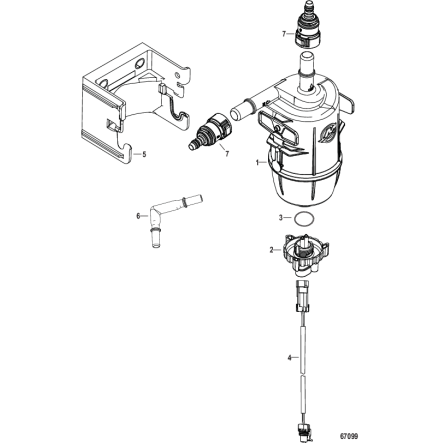 7

5

7

1

6

3

2

4

67099