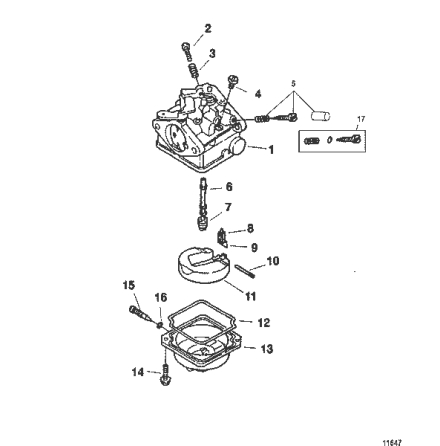 2
3
4
5
17
1
6
7
8
9
10
11
15
16
12
13
14
11647