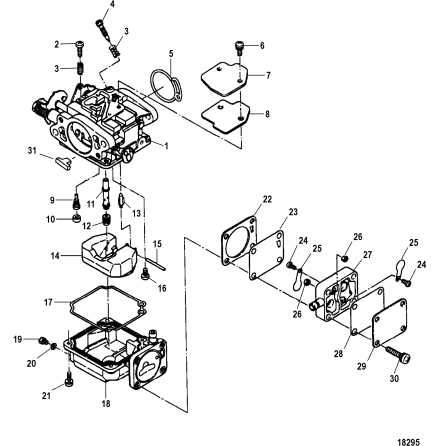 4
3
2
3
5
6
7
8
1
31
9
11
13
10
12
14
15
16
17
19
20
21
18
22
23
24
25
26
27
25
24
26
28
29
30
18295