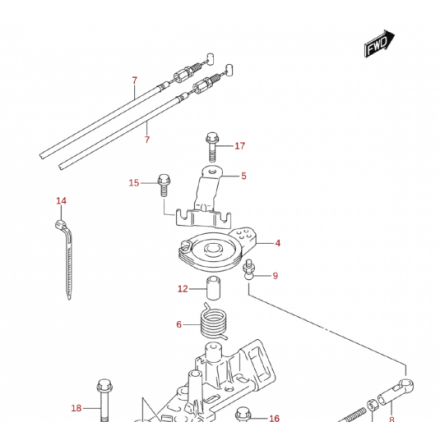 FWD

7

7

17

5

15

14

4

9

12

6

18

16

8