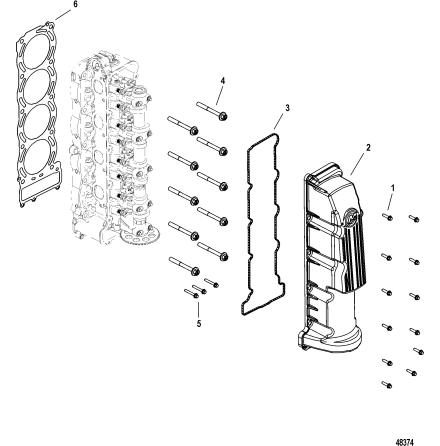 6
4
3
2
1
5
48374