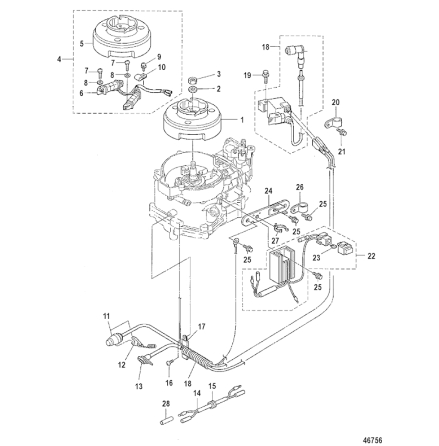 4
5
7
9
7
8
10
8
6
3
2
1
18
19
20
21
24
26
25
25
27
25
23
22
25
11
17
12
13
16
18
14
15
28
46756