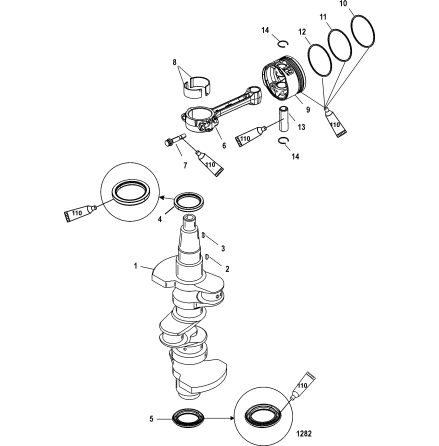 10
11
12
14
8
9
110
13
110
6
14
7
110
110
4
3
2
1
110
5
1282