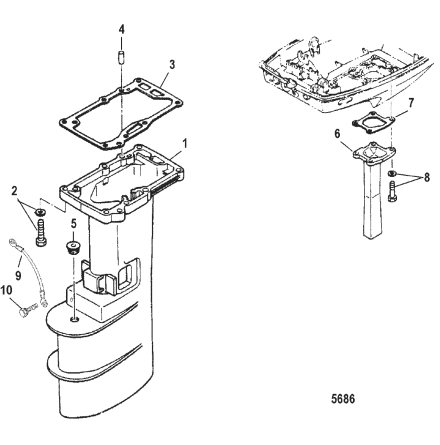 4
3
1
2
5
9
10
7
6
8
5686