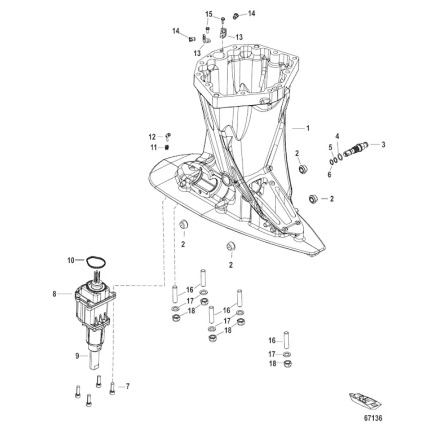 15
14
14
13
13
1
12
11
4
5
3
2
6
2
2
2
10
8
16
17
18
16
17
18
16
17
18
9
7
67136