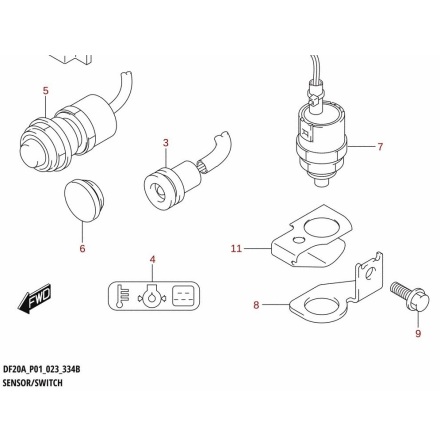 5
3
7
6
11
4
FWD
8
9
DF20A_P01_023_334B
SENSOR/SWITCH