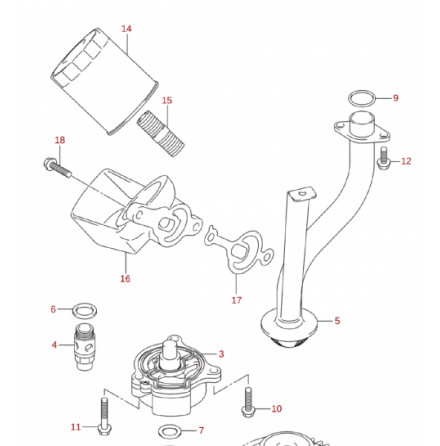 14
15
9
18
12
16
17
6
5
4
3
10
11
7