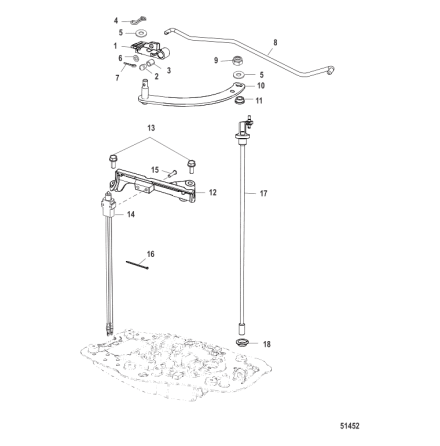 4
5
1
6
7
2
3
8
9
5
10
11
13
15
12
14
17
16
18
51452