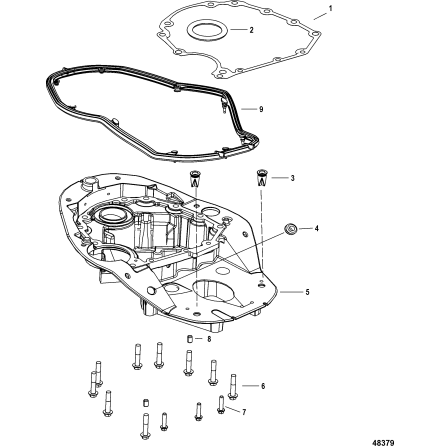 1
2
9
3
4
5
8
6
7
48379