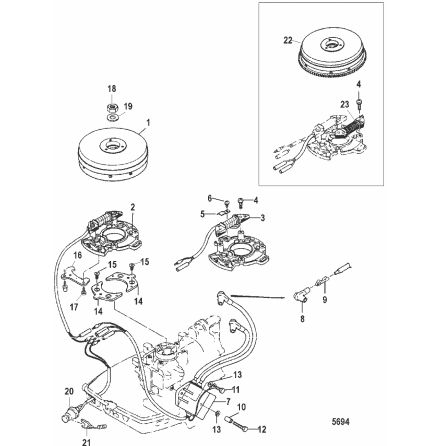 22
4
23
18
19
1
6
4
5
3
2
16
15
15
17
14
14
9
8
13
11
7
20
10
13
12
21
5694