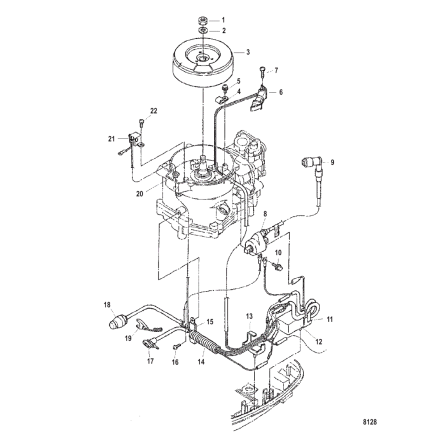 1
2
3
7
5
4
6
22
21
9
20
8
10
18
15
13
11
19
12
17
16
14
8128