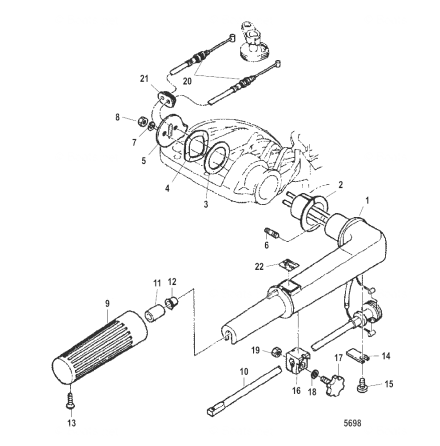 21
20
8
7
5
4
3
2
1
6
22
11
12
9
19
14
17
10
16
18
15
13
5698