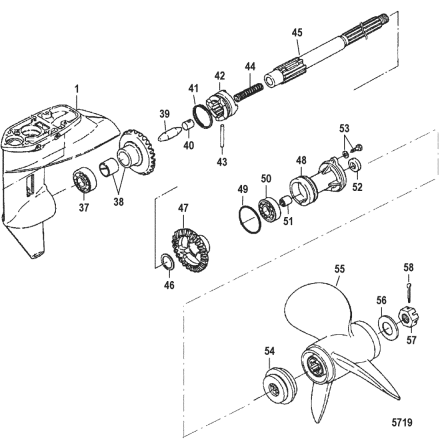 45
44
42
41
1
39
40
43
53
48
52
50
49
51
37
38
47
46
55
58
56
57
54
5719