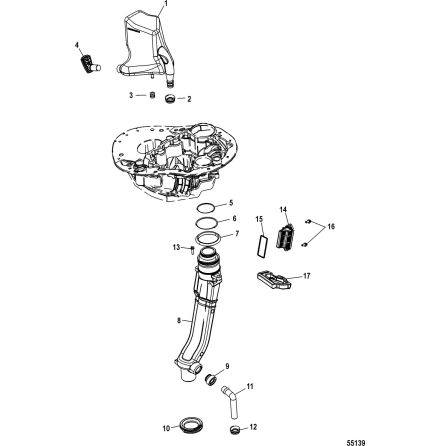 1
4
3
2
5
6
7
13
15
14
16
17
8
9
11
10
12
55139