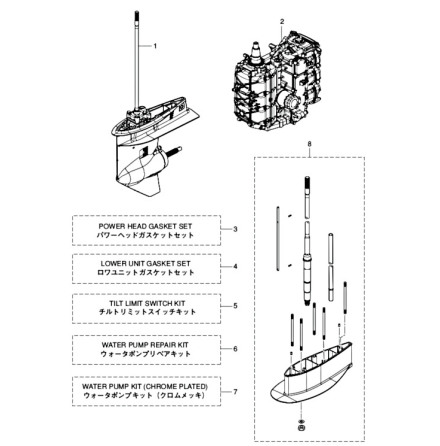 1

2

8

POWER HEAD GASKET SET
パワーヘッドガスケットセット
3

LOWER UNIT GASKET SET
ロワユニットガスケットセット
4

TILT LIMIT SWITCH KIT
チルトリミットスイッチキット
5

WATER PUMP REPAIR KIT
ウォータポンプリペアキット
6

WATER PUMP KIT (CHROME PLATED)
ウォータポンプキット（クロムメッキ）
7