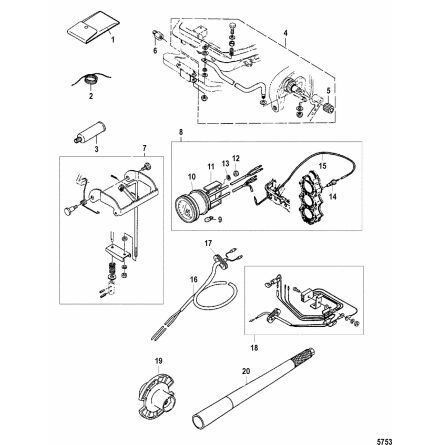 1
2
3
4
5
6
7
8
9
10
11
12
13
14
15
16
17
18
19
20
5753