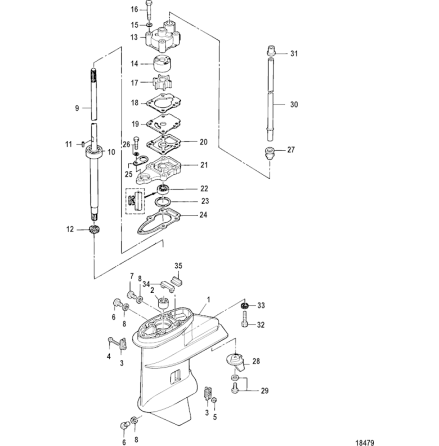 16
15
13
14
17
18
19
20
21
22
23
24
26
25
9
11
10
12
31
30
27
35
7
8
34
2
1
33
32
6
8
4
3
28
29
3
5
6
8
18479