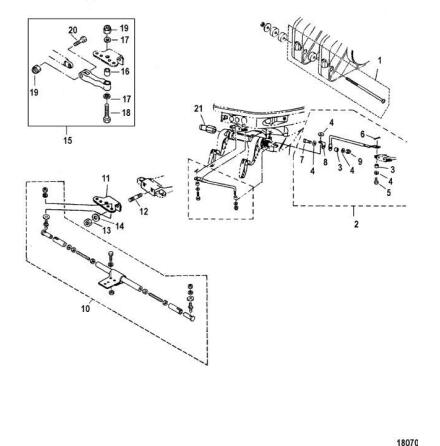 20
19
17
16
19
17
18
15
1
21
4
6
7
4
8
3
4
9
3
4
5
2
11
12
13
14
10
18070