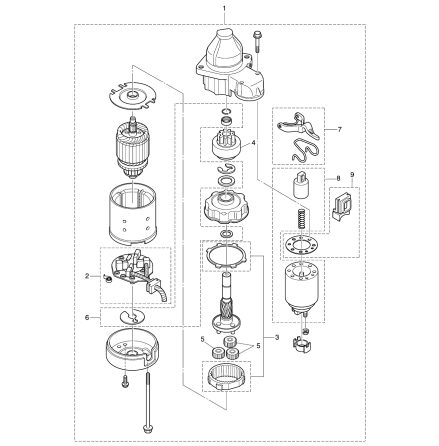 1
7
4
8
9
2
6
3
5
5